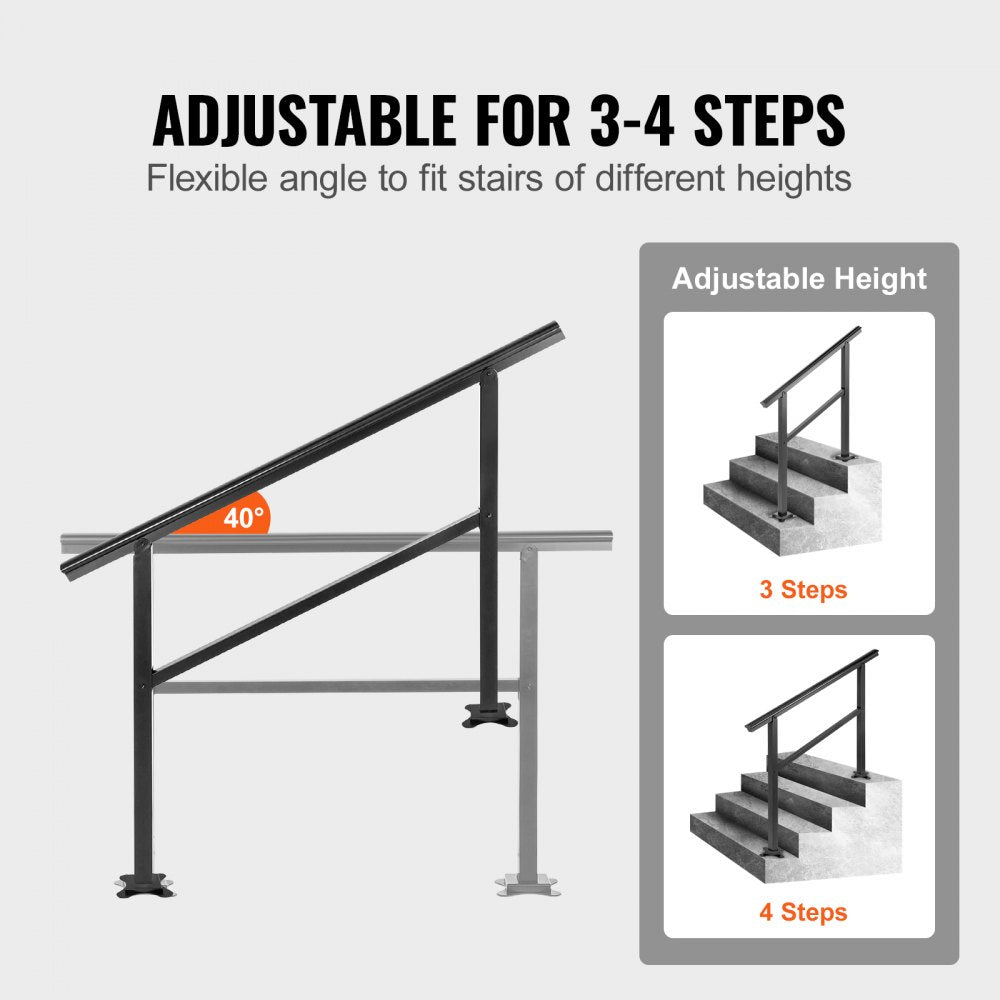 ADJUSTABLE FOR 3-4 STEPS
Flexible angle to fit stairs of different heights

40°

Adjustable Height

3 Steps

4 Steps