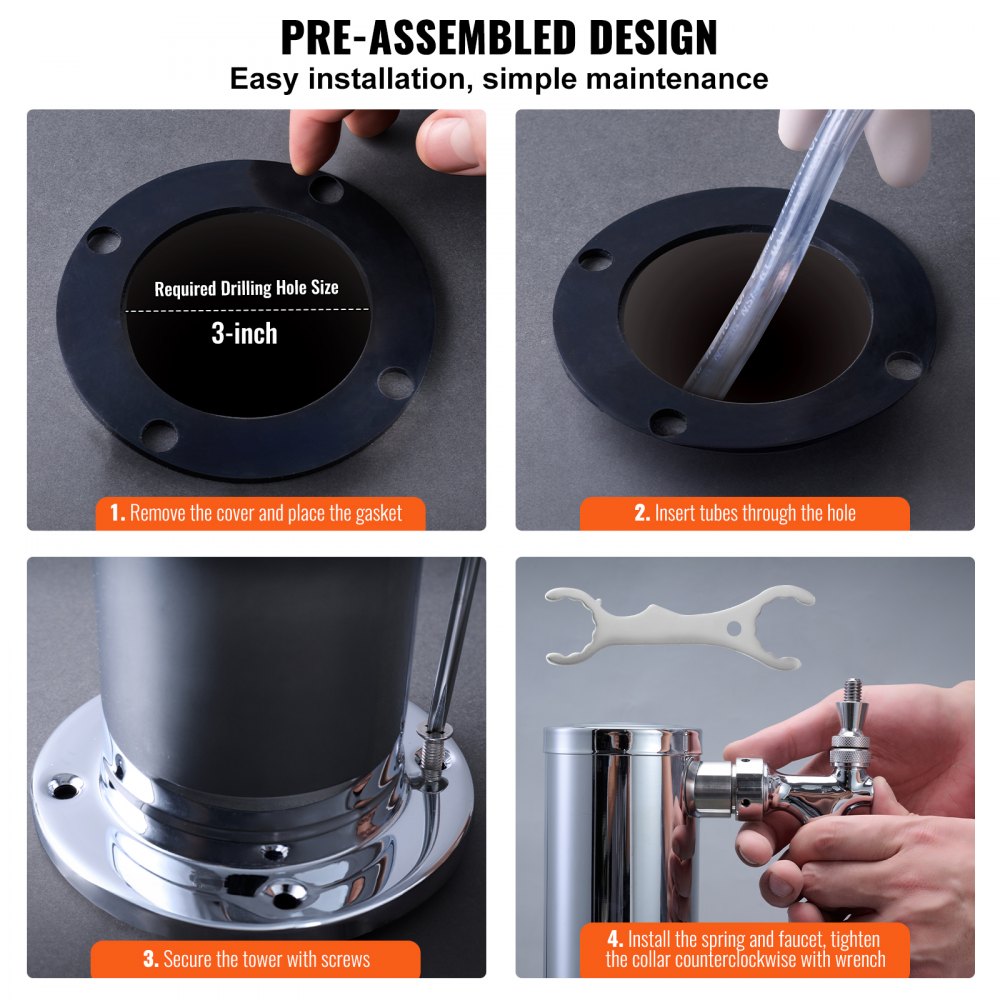 PRE-ASSEMBLED DESIGN
Easy installation, simple maintenance

Required Drilling Hole Size
3-inch

1. Remove the cover and place the gasket

2. Insert tubes through the hole

3. Secure the tower with screws

4. Install the spring and faucet, tighten the collar counterclockwise with wrench