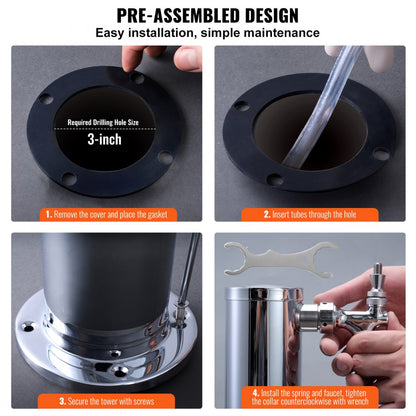 PRE-ASSEMBLED DESIGN
Easy installation, simple maintenance

Required Drilling Hole Size
3-inch

1. Remove the cover and place the gasket

2. Insert tubes through the hole

3. Secure the tower with screws

4. Install the spring and faucet, tighten the collar counterclockwise with wrench