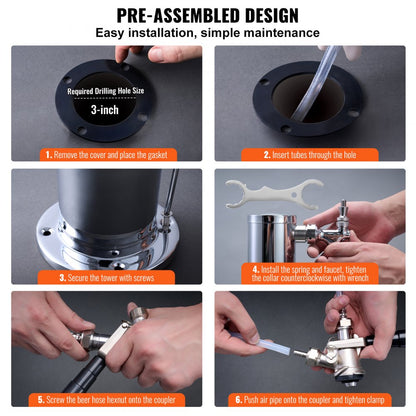 PRE-ASSEMBLED DESIGN
Easy installation, simple maintenance

Required Drilling Hole Size
3-inch

1. Remove the cover and place the gasket

2. Insert tubes through the hole

3. Secure the tower with screws

4. Install the spring and faucet, tighten the collar counterclockwise with wrench

5. Screw the beer hose hexnut onto the coupler

6. Push air pipe onto the coupler and tighten clamp