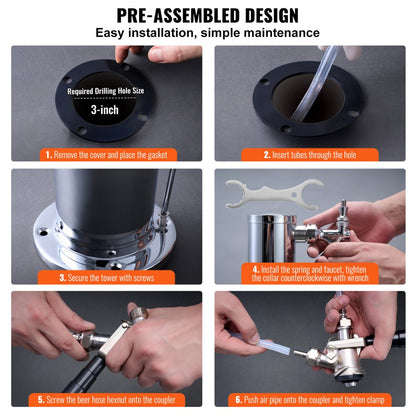 PRE-ASSEMBLED DESIGN
Easy installation, simple maintenance

Required Drilling Hole Size
3-inch

1. Remove the cover and place the gasket

2. Insert tubes through the hole

3. Secure the tower with screws

4. Install the spring and faucet, tighten the collar counterclockwise with wrench

5. Screw the beer hose hexnut onto the coupler

6. Push air pipe onto the coupler and tighten clamp