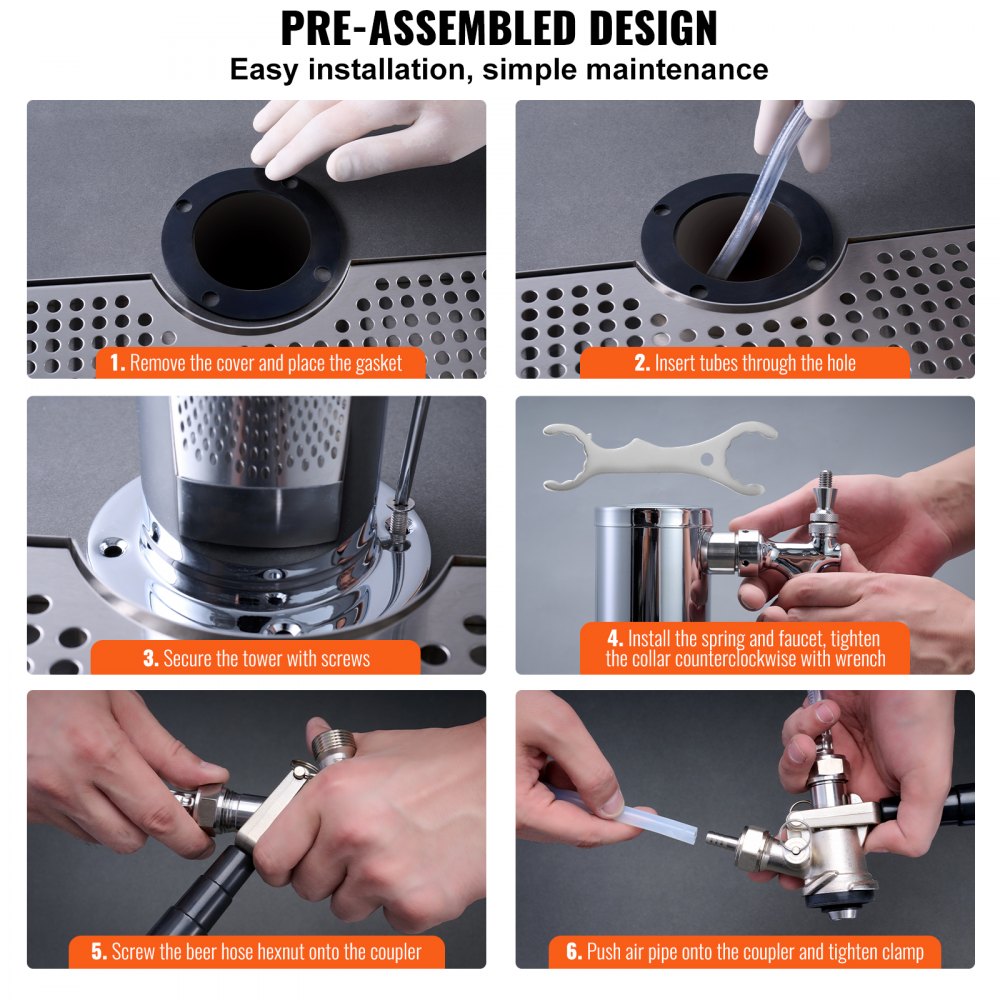 PRE-ASSEMBLED DESIGN
Easy installation, simple maintenance

1. Remove the cover and place the gasket

2. Insert tubes through the hole

3. Secure the tower with screws

4. Install the spring and faucet, tighten the collar counterclockwise with wrench

5. Screw the beer hose hexnut onto the coupler

6. Push air pipe onto the coupler and tighten clamp