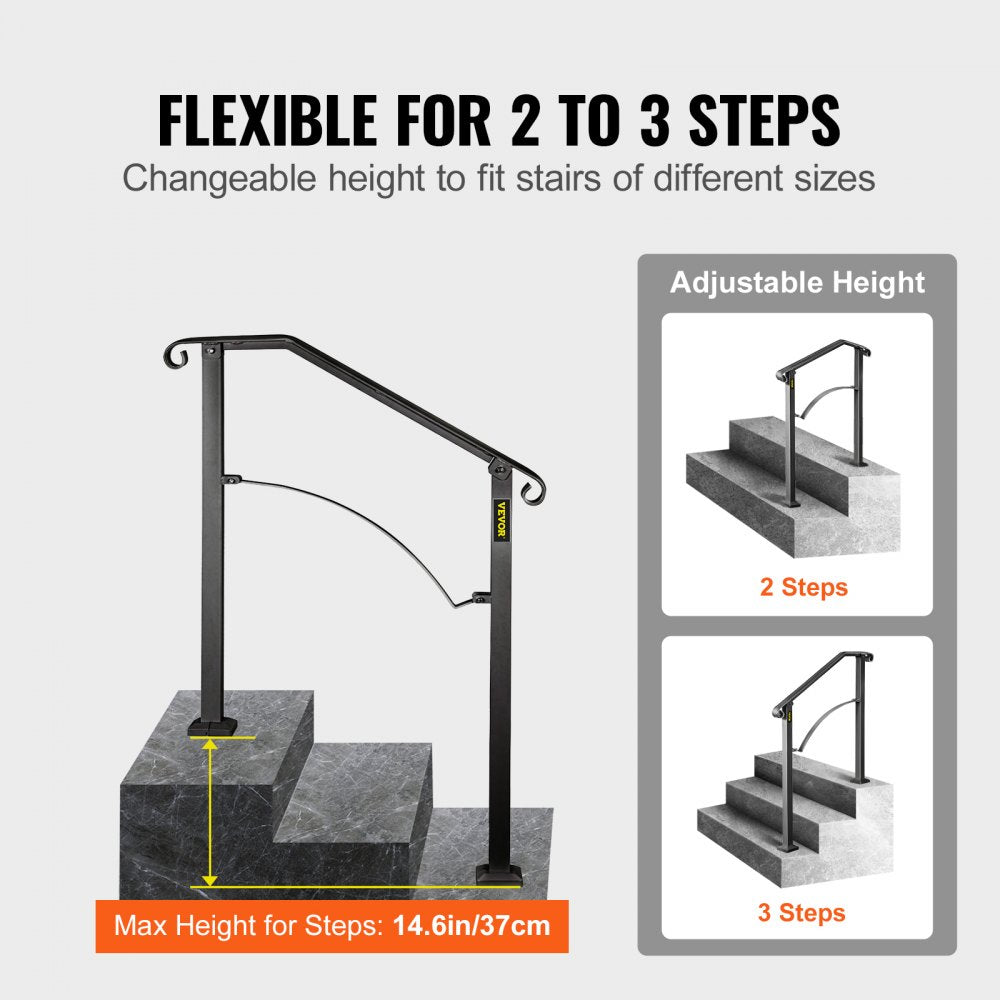 FLEXIBLE FOR 2 TO 3 STEPS
Changeable height to fit stairs of different sizes

VEVOR

Max Height for Steps: 14.6in/37cm

Adjustable Height

2 Steps

3 Steps