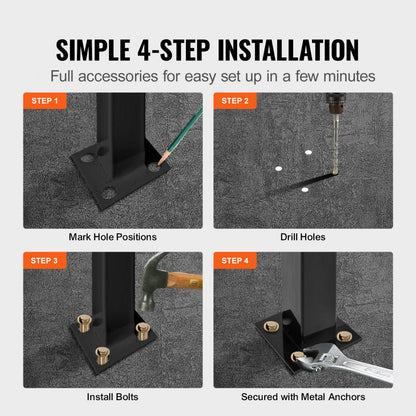 SIMPLE 4-STEP INSTALLATION
Full accessories for easy set up in a few minutes

STEP 1
Mark Hole Positions

STEP 2
Drill Holes

STEP 3
Install Bolts

STEP 4
Secured with Metal Anchors