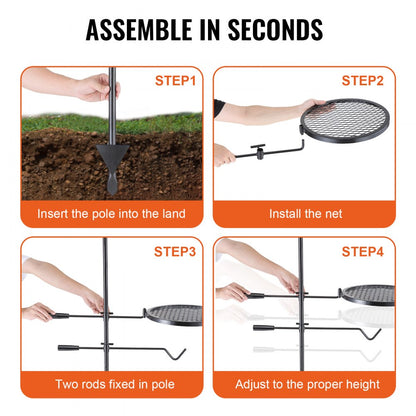 ASSEMBLE IN SECONDS

STEP1

Insert the pole into the land

STEP2

Install the net

STEP3

Two rods fixed in pole

STEP4

Adjust to the proper height