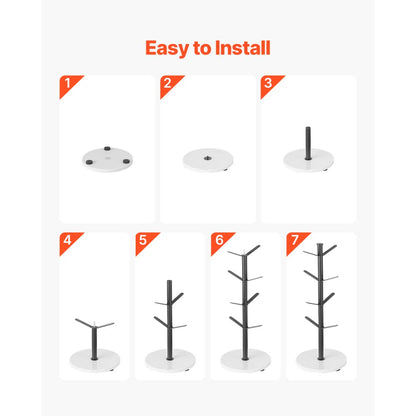 Easy to Install

1

2

3

4

5

6

7