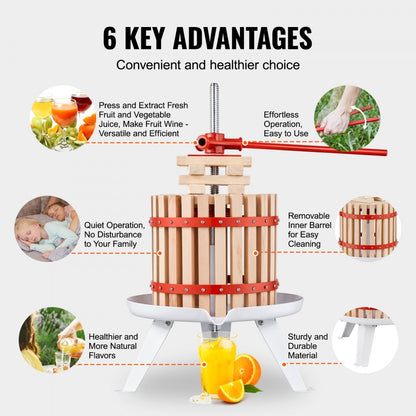 6 KEY ADVANTAGES

Convenient and healthier choice

Press and Extract Fresh Fruit and Vegetable Juice, Make Fruit Wine - Versatile and Efficient

Effortless Operation, Easy to Use

Quiet Operation, No Disturbance to Your Family

Removable Inner Barrel for Easy Cleaning

Healthier and More Natural Flavors

Sturdy and Durable Material