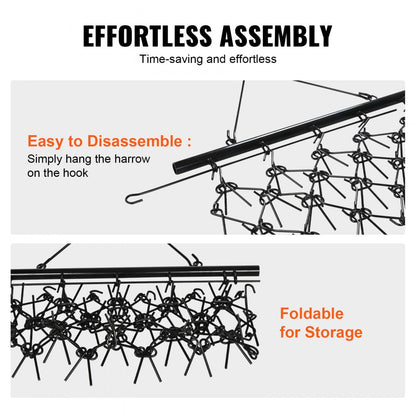 EFFORTLESS ASSEMBLY

Time-saving and effortless

Easy to Disassemble :

Simply hang the harrow on the hook

Foldable for Storage