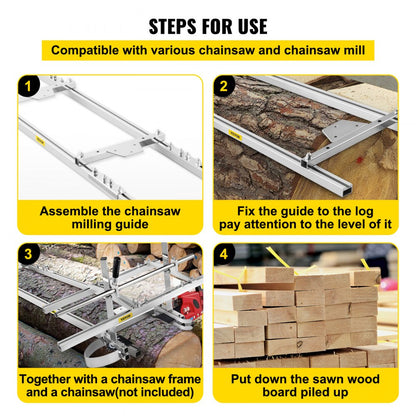 STEPS FOR USE

Compatible with various chainsaw and chainsaw mill

1

Assemble the chainsaw milling guide

2

Fix the guide to the log pay attention to the level of it

3

Together with a chainsaw frame and a chainsaw(not included)

4

Put down the sawn wood board piled up