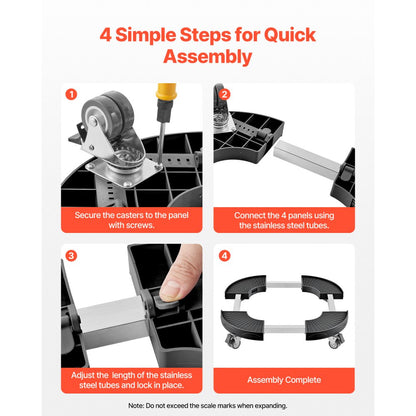 4 Simple Steps for Quick Assembly

1

Secure the casters to the panel with screws.

2

Connect the 4 panels using the stainless steel tubes.

3

Adjust the length of the stainless steel tubes and lock in place.

4

Assembly Complete

Note: Do not exceed the scale marks when expanding.