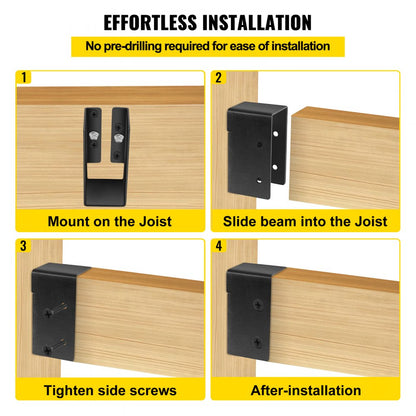 EFFORTLESS INSTALLATION

No pre-drilling required for ease of installation

1

Mount on the Joist

2

Slide beam into the Joist

3

Tighten side screws

4

After-installation