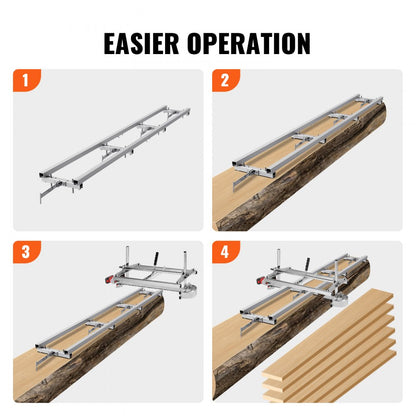 EASIER OPERATION

1

2

3

4