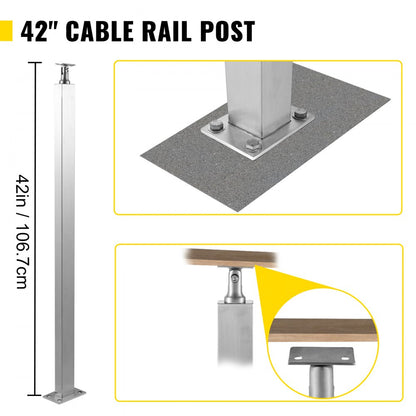 42" CABLE RAIL POST

42in / 106.7cm