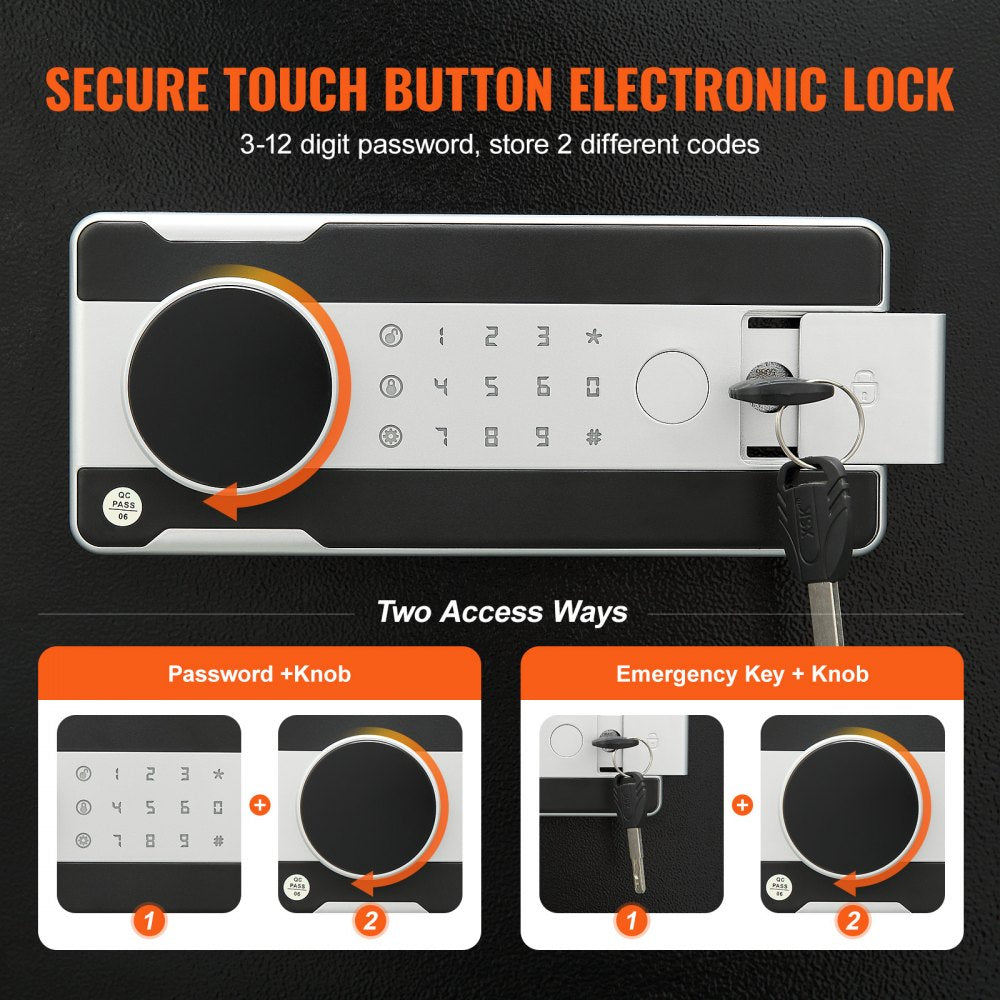 SECURE TOUCH BUTTON ELECTRONIC LOCK
3-12 digit password, store 2 different codes

1 2 3 *
4 5 6 0
7 8 9 #

QC PASS 06

Two Access Ways

Password +Knob

1 2 3 *
4 5 6 0
7 8 9 #

+

QC PASS 06

1 2

Emergency Key + Knob

+

QC PASS 06

1 2