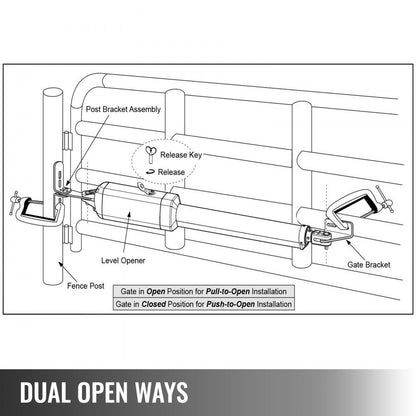 Post Bracket Assembly

Release Key

Release

Level Opener

Fence Post

Gate Bracket

Gate in Open Position for Pull-to-Open Installation

Gate in Closed Position for Push-to-Open Installation

DUAL OPEN WAYS