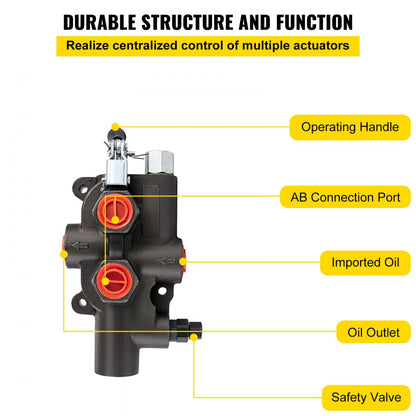 DURABLE STRUCTURE AND FUNCTION

Realize centralized control of multiple actuators

Operating Handle

AB Connection Port

Imported Oil

Oil Outlet

Safety Valve