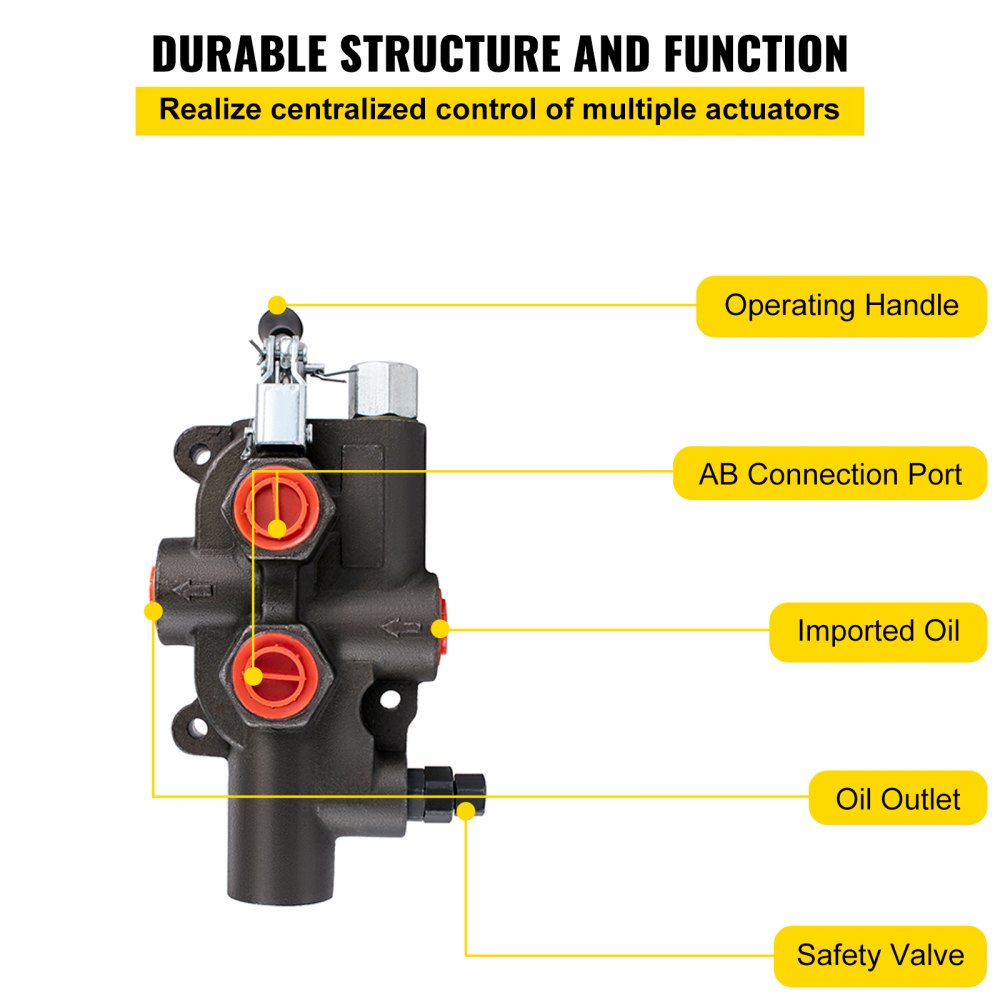 DURABLE STRUCTURE AND FUNCTION

Realize centralized control of multiple actuators

Operating Handle

AB Connection Port

Imported Oil

Oil Outlet

Safety Valve