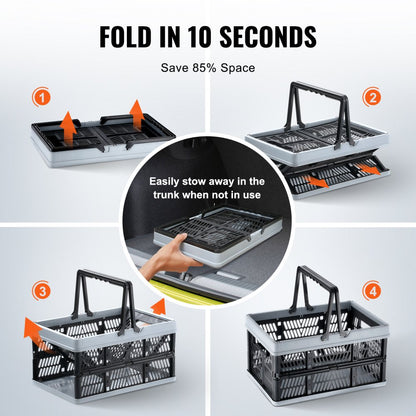 FOLD IN 10 SECONDS

Save 85% Space

1

2

Easily stow away in the trunk when not in use

3

4