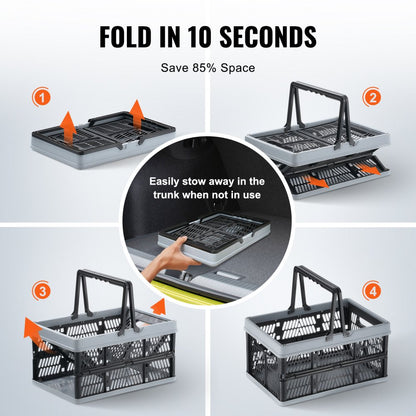 FOLD IN 10 SECONDS

Save 85% Space

1

2

Easily stow away in the trunk when not in use

3

4