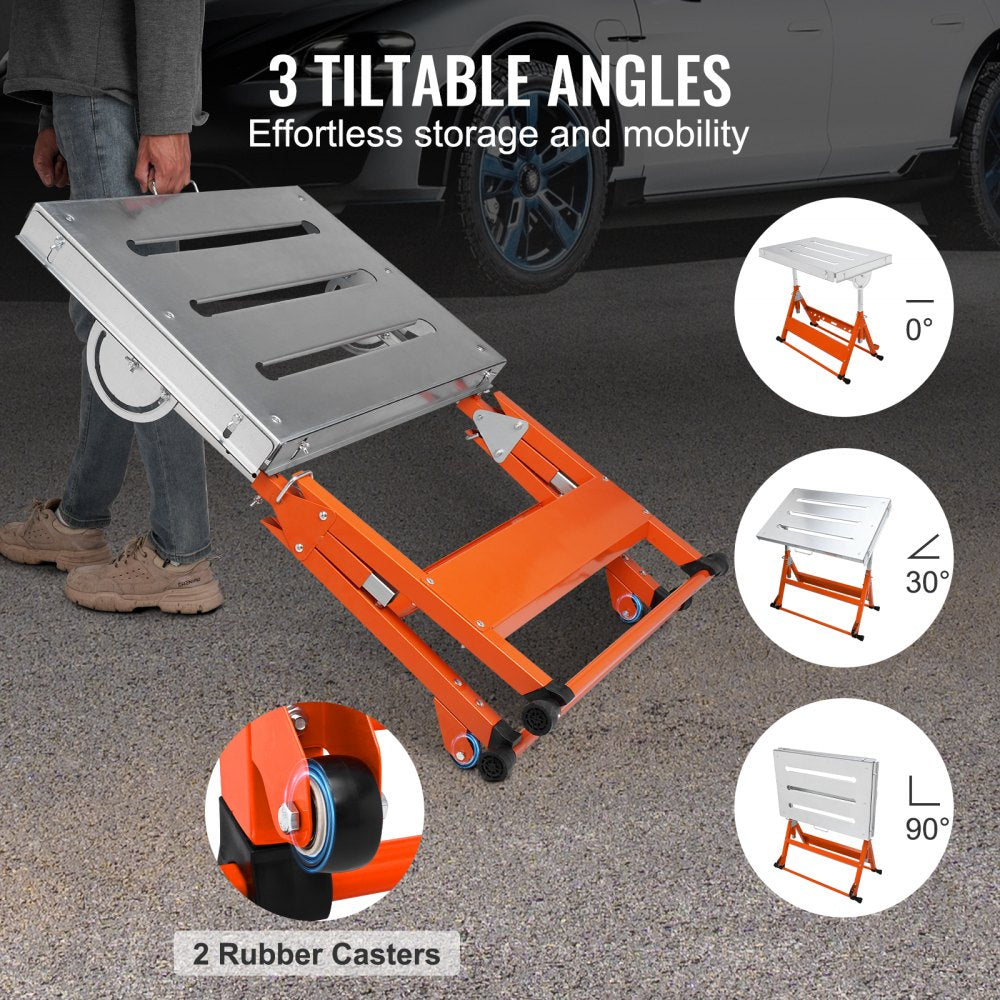 3 TILTABLE ANGLES
Effortless storage and mobility

0°

30°

90°

2 Rubber Casters