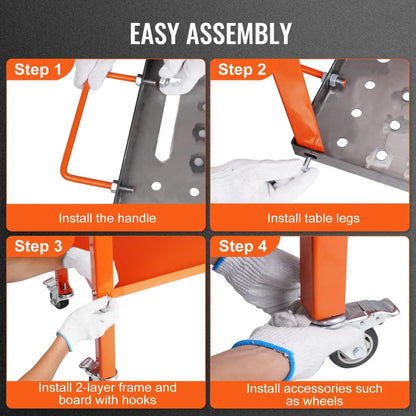 EASY ASSEMBLY

Step 1

Install the handle

Step 2

Install table legs

Step 3

Install 2-layer frame and board with hooks

Step 4

Install accessories such as wheels