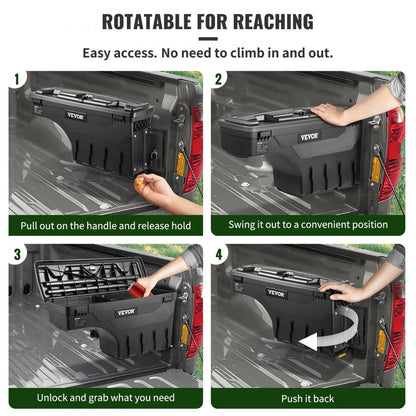 ROTATABLE FOR REACHING

Easy access. No need to climb in and out.

1

VEVOR

Pull out on the handle and release hold

2

VEVOR

Swing it out to a convenient position

3

VEVOR

Unlock and grab what you need

4

VEVOR

Push it back