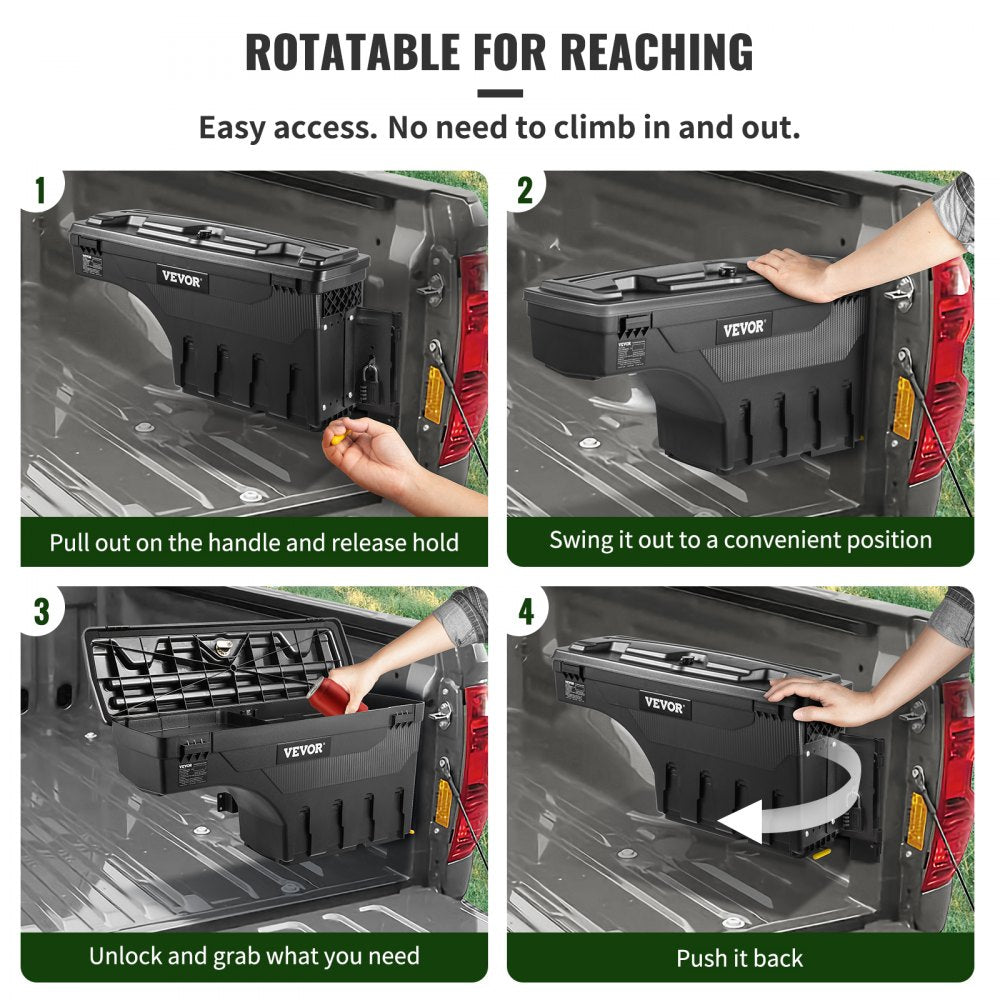 ROTATABLE FOR REACHING

Easy access. No need to climb in and out.

1
VEVOR
Pull out on the handle and release hold

2
VEVOR
Swing it out to a convenient position

3
VEVOR
Unlock and grab what you need

4
VEVOR
Push it back