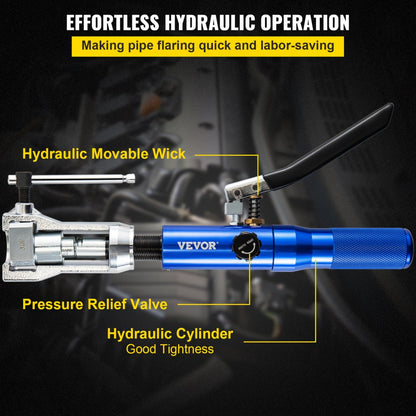 EFFORTLESS HYDRAULIC OPERATION

Making pipe flaring quick and labor-saving

Hydraulic Movable Wick

VEVOR

Pressure Relief Valve

Hydraulic Cylinder
Good Tightness