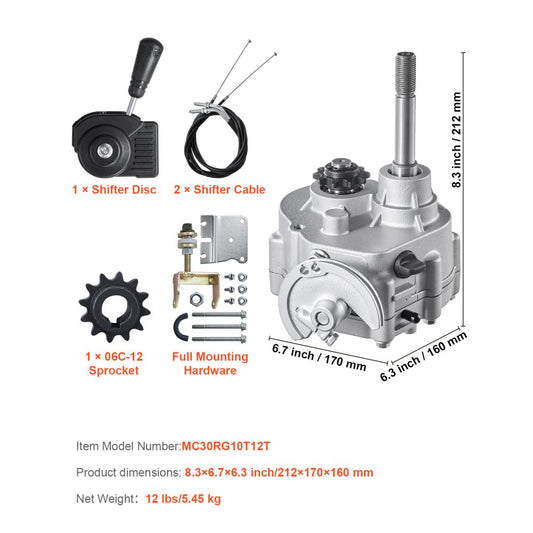 1 × Shifter Disc

2 × Shifter Cable

8.3 inch / 212 mm

1 × 06C-12 Sprocket

Full Mounting Hardware

6.7 inch / 170 mm

6.3 inch / 160 mm

Item Model Number:MC30RG10T12T

Product dimensions: 8.3×6.7×6.3 inch/212×170×160 mm

Net Weight: 12 lbs/5.45 kg