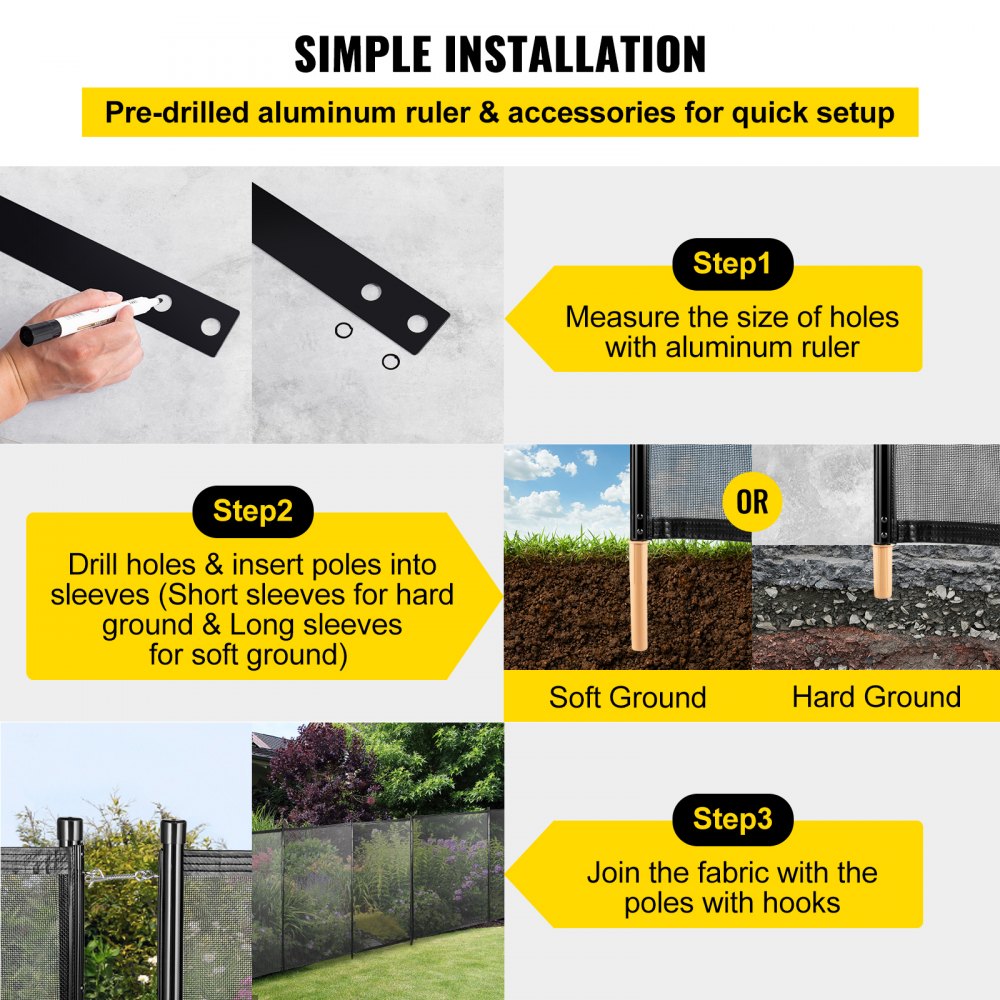 SIMPLE INSTALLATION

Pre-drilled aluminum ruler & accessories for quick setup

Step1

Measure the size of holes with aluminum ruler

Step2

Drill holes & insert poles into sleeves (Short sleeves for hard ground & Long sleeves for soft ground)

OR

Soft Ground

Hard Ground

Step3

Join the fabric with the poles with hooks