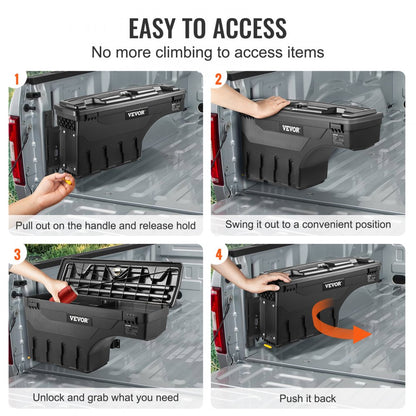 EASY TO ACCESS
No more climbing to access items

1
VEVOR
Pull out on the handle and release hold

2
VEVOR
Swing it out to a convenient position

3
VEVOR
Unlock and grab what you need

4
VEVOR
Push it back