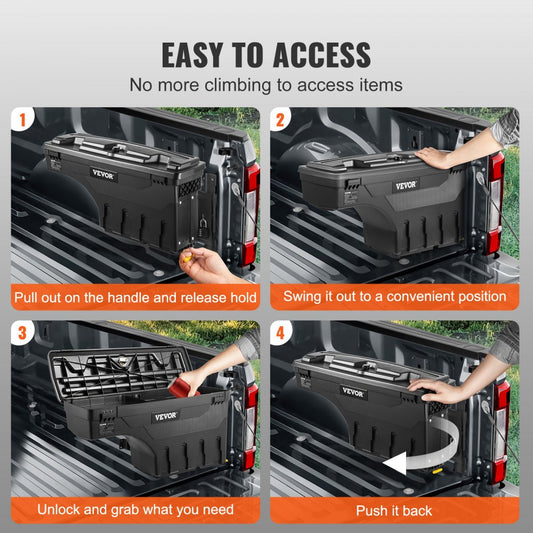 EASY TO ACCESS
No more climbing to access items

1
VEVOR
Pull out on the handle and release hold

2
VEVOR
Swing it out to a convenient position

3
VEVOR
Unlock and grab what you need

4
VEVOR
Push it back