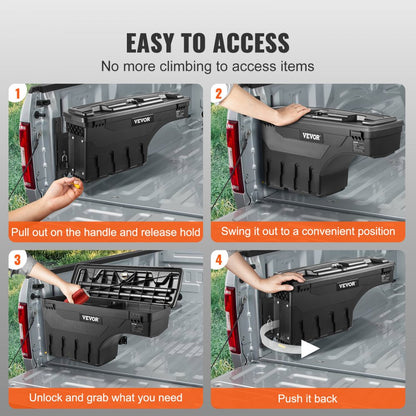 EASY TO ACCESS
No more climbing to access items

1
VEVOR
Pull out on the handle and release hold

2
VEVOR
Swing it out to a convenient position

3
VEVOR
Unlock and grab what you need

4
VEVOR
Push it back