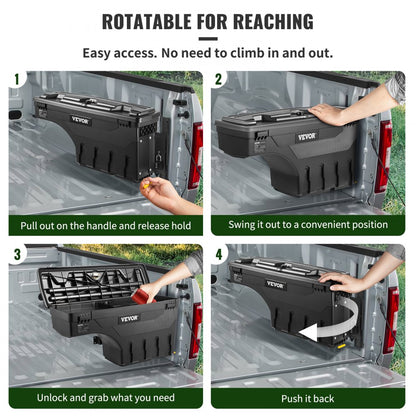 ROTATABLE FOR REACHING

Easy access. No need to climb in and out.

1

VEVOR

Pull out on the handle and release hold

2

VEVOR

Swing it out to a convenient position

3

VEVOR

Unlock and grab what you need

4

VEVOR

Push it back