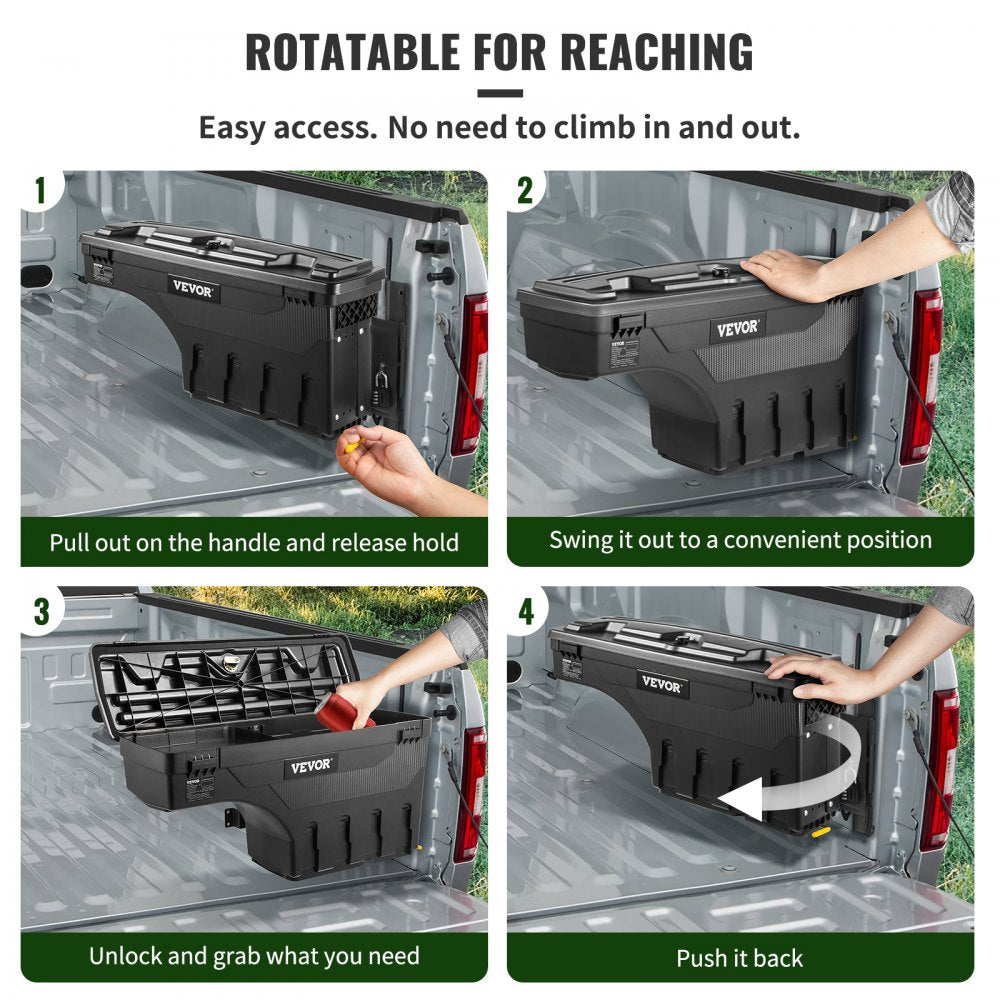 ROTATABLE FOR REACHING

Easy access. No need to climb in and out.

1

VEVOR

Pull out on the handle and release hold

2

VEVOR

Swing it out to a convenient position

3

VEVOR

Unlock and grab what you need

4

VEVOR

Push it back