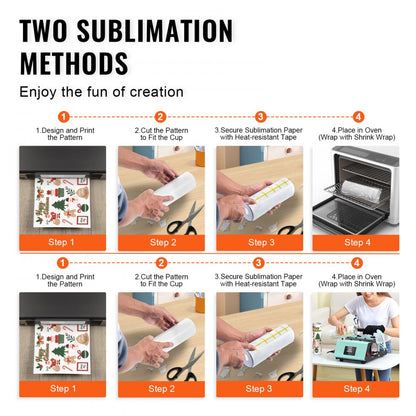 TWO SUBLIMATION METHODS

Enjoy the fun of creation

1
1.Design and Print the Pattern

2
2.Cut the Pattern to Fit the Cup

3
3.Secure Sublimation Paper with Heat-resistant Tape

4
4.Place in Oven (Wrap with Shrink Wrap)

Step 1

Step 2

Step 3

Step 4

1
1.Design and Print the Pattern

2
2.Cut the Pattern to Fit the Cup

3
3.Secure Sublimation Paper with Heat-resistant Tape

4
4.Place in Oven (Wrap with Shrink Wrap)

Step 1

Step 2

Step 3

Step 4