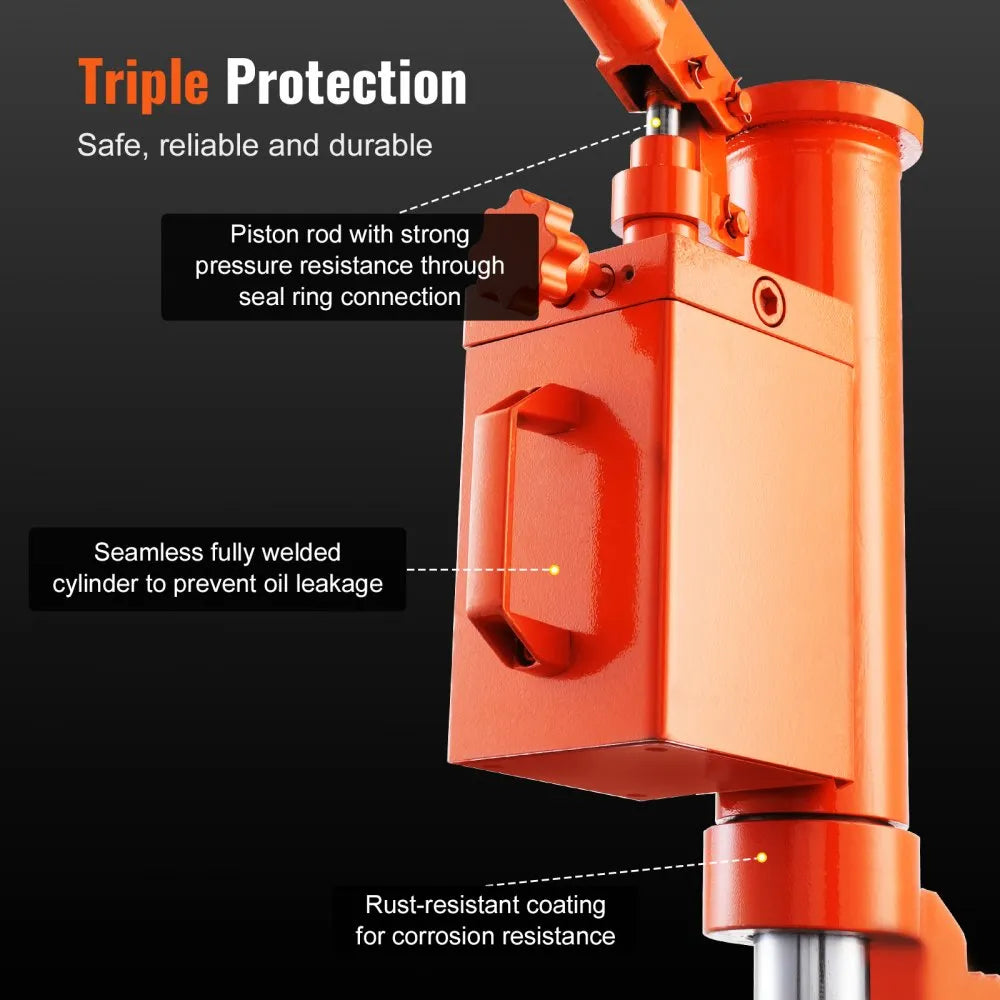 Triple Protection

Safe, reliable and durable

Piston rod with strong pressure resistance through seal ring connection

Seamless fully welded cylinder to prevent oil leakage

Rust-resistant coating for corrosion resistance