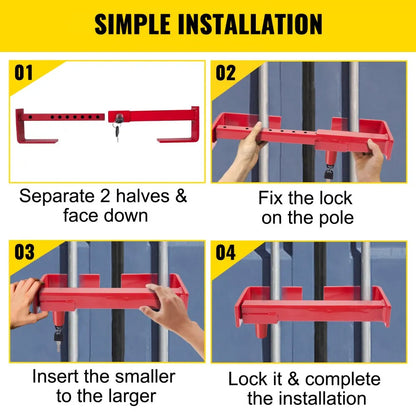 SIMPLE INSTALLATION

01

Separate 2 halves & face down

02

Fix the lock on the pole

03

Insert the smaller to the larger

04

Lock it & complete the installation