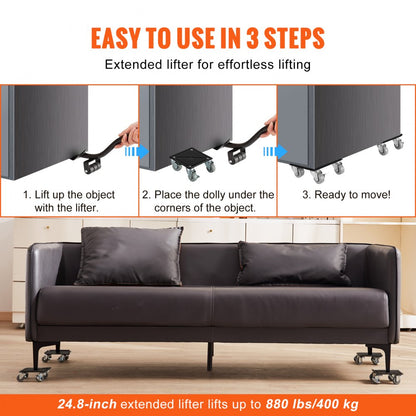 EASY TO USE IN 3 STEPS

Extended lifter for effortless lifting

1. Lift up the object with the lifter.

2. Place the dolly under the corners of the object.

3. Ready to move!

24.8-inch extended lifter lifts up to 880 lbs/400 kg