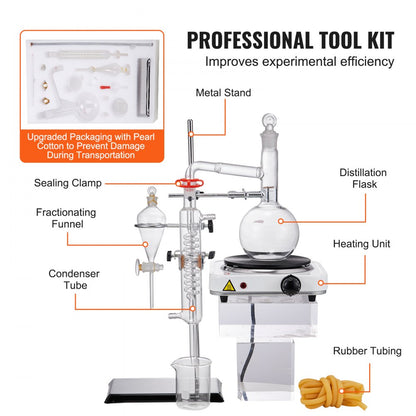 PROFESSIONAL TOOL KIT
Improves experimental efficiency

Upgraded Packaging with Pearl Cotton to Prevent Damage During Transportation

Metal Stand

Sealing Clamp

Distillation Flask

Fractionating Funnel

Heating Unit

Condenser Tube

Rubber Tubing