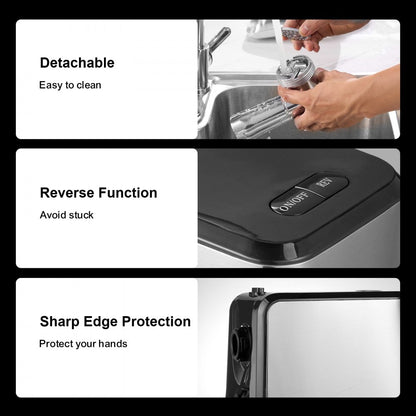 Detachable

Easy to clean

Reverse Function

Avoid stuck

ON/OFF REV

Sharp Edge Protection

Protect your hands