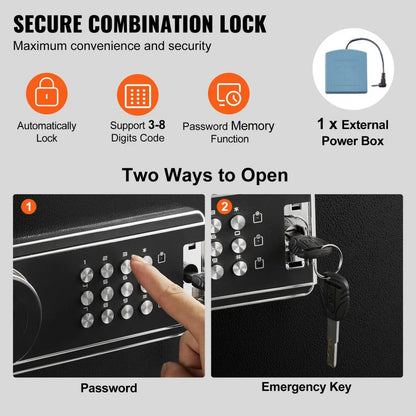 SECURE COMBINATION LOCK
Maximum convenience and security

Automatically Lock

Support 3-8 Digits Code

Password Memory Function

1 x External Power Box

Two Ways to Open

1

2

Password

Emergency Key