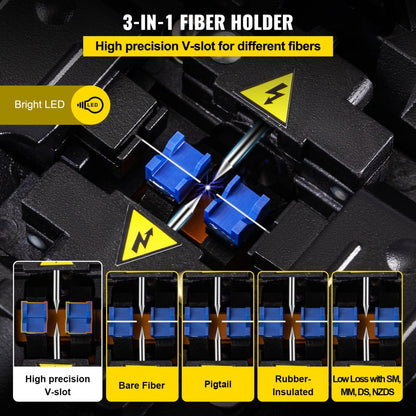 3-IN-1 FIBER HOLDER

High precision V-slot for different fibers

Bright LED

LED

High precision V-slot

Bare Fiber

Pigtail

Rubber-Insulated

Low Loss with SM, MM, DS, NZDS