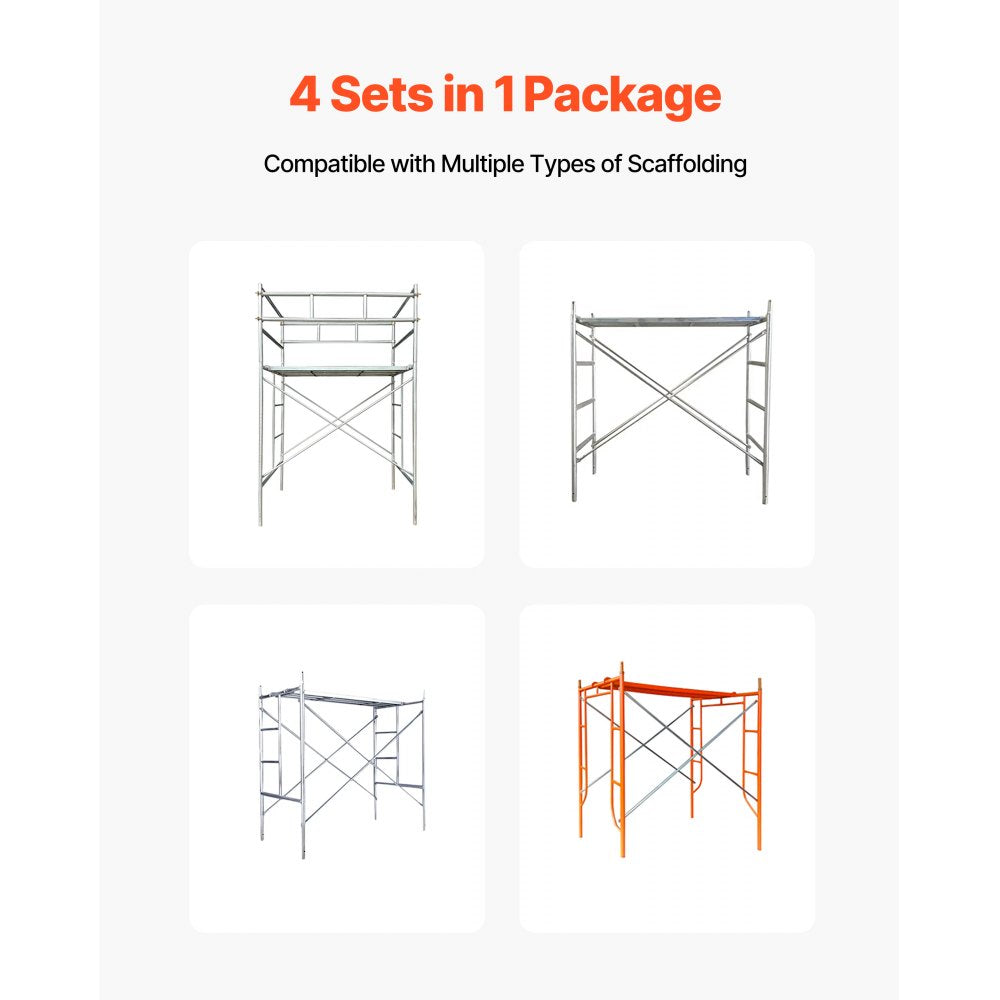 4 Sets in 1 Package

Compatible with Multiple Types of Scaffolding