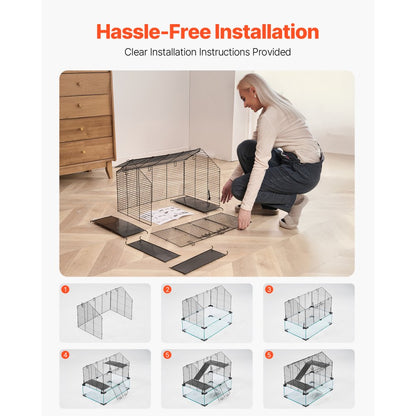 Hassle-Free Installation

Clear Installation Instructions Provided

1

2

3

4

5

5