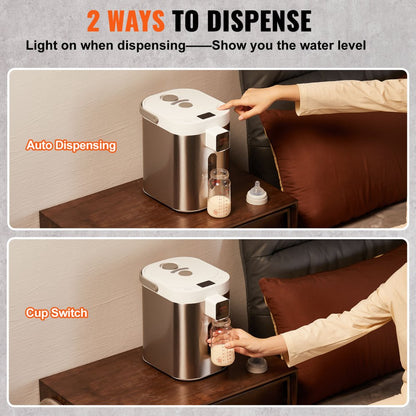 2 WAYS TO DISPENSE

Light on when dispensing——Show you the water level

Auto Dispensing

Cup Switch