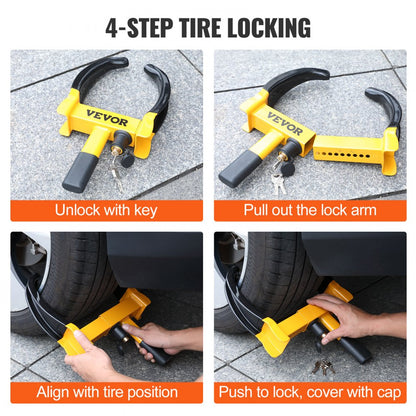 4-STEP TIRE LOCKING

VEVOR

Unlock with key

VEVOR

Pull out the lock arm

Align with tire position

Push to lock, cover with cap