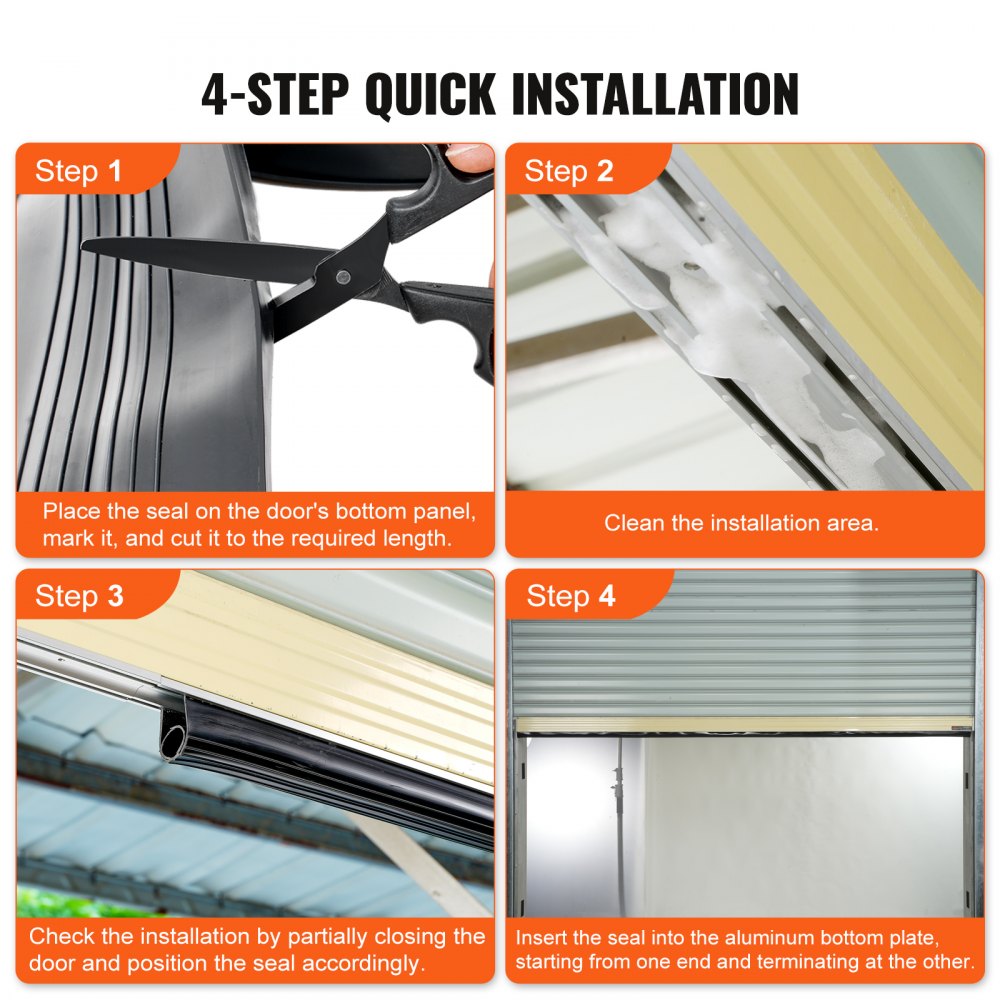 4-STEP QUICK INSTALLATION

Step 1

Place the seal on the door's bottom panel, mark it, and cut it to the required length.

Step 2

Clean the installation area.

Step 3

Check the installation by partially closing the door and position the seal accordingly.

Step 4

Insert the seal into the aluminum bottom plate, starting from one end and terminating at the other.