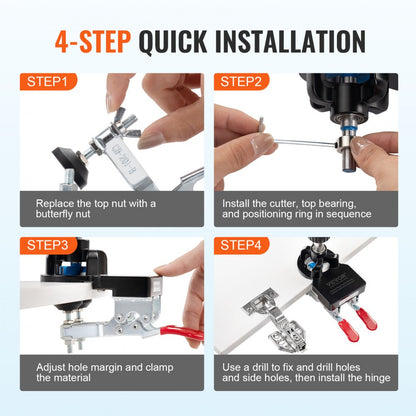 4-STEP QUICK INSTALLATION

STEP1

GH-201-B

Replace the top nut with a butterfly nut

STEP2

Install the cutter, top bearing, and positioning ring in sequence

STEP3

Adjust hole margin and clamp the material

STEP4

VEVOR

Use a drill to fix and drill holes and side holes, then install the hinge