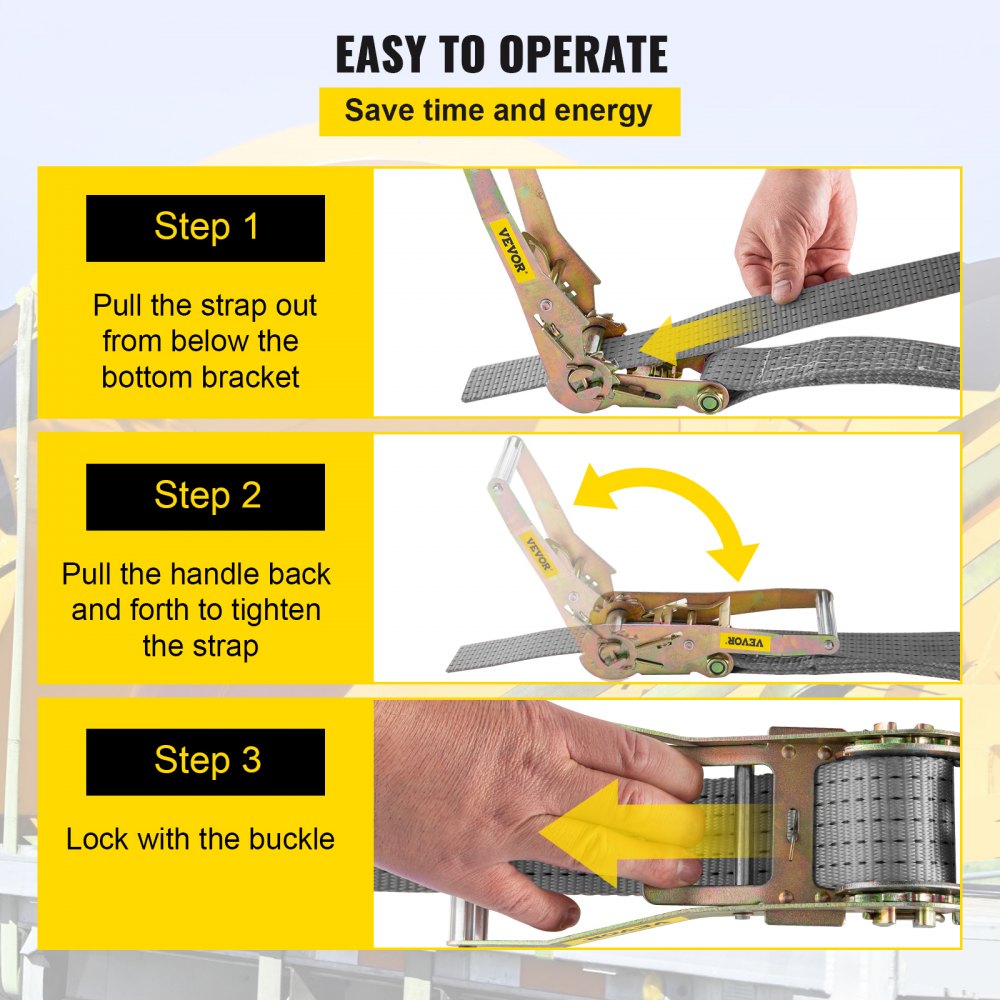 EASY TO OPERATE

Save time and energy

Step 1

Pull the strap out from below the bottom bracket

VEVOR

Step 2

Pull the handle back and forth to tighten the strap

VEVOR

VEVOR

Step 3

Lock with the buckle